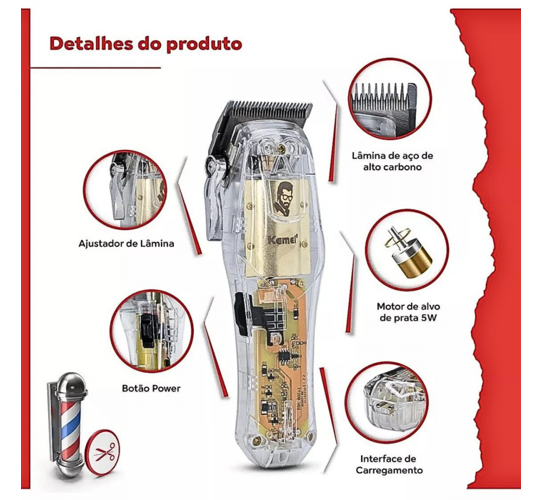 Detalhes do produto

Lâmina de aço de alto carbono

Ajustador de Lâmina

Kemei

Motor de alvo de prata 5W

Botão Power

Interface de Carregamento