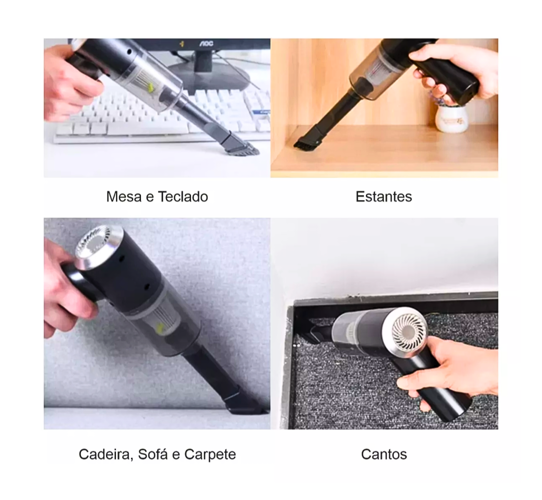 AOC

Mesa e Teclado

Estantes

Cadeira, Sofá e Carpete

Cantos